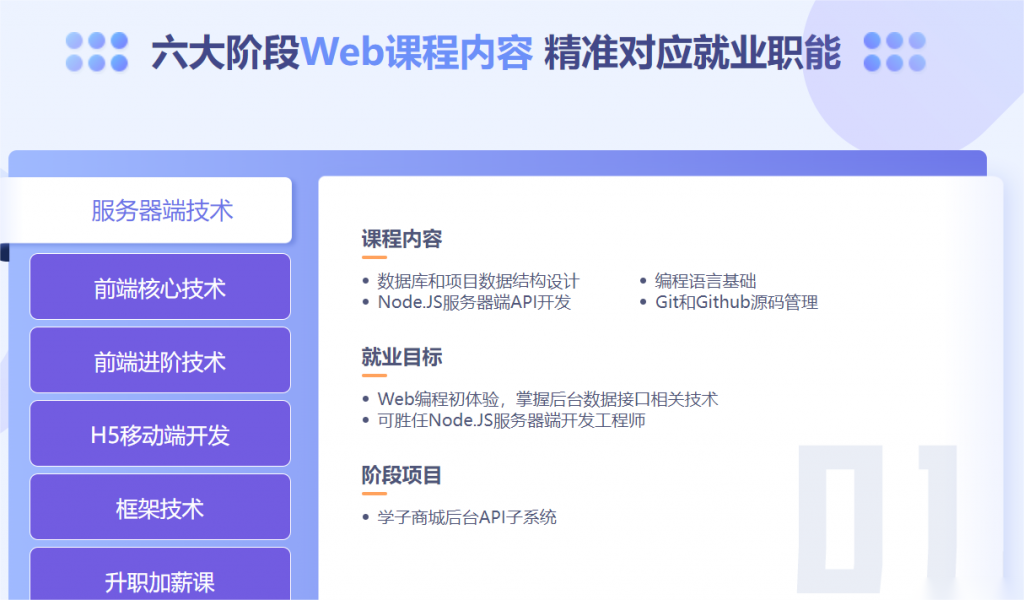 六大阶段Web课程内容 精准对应就业职能

服务器端技术

前端核心技术

前端进阶技术

H5移动端开发

框架技术

升职加薪课

课程内容

• 数据库和项目数据结构设计
• Node.JS服务器端API开发

• 编程语言基础
• Git和Github源码管理

就业目标

• Web编程初体验，掌握后台数据接口相关技术
• 可胜任Node.JS服务器端开发工程师

阶段项目

• 学子商城后台API子系统

01