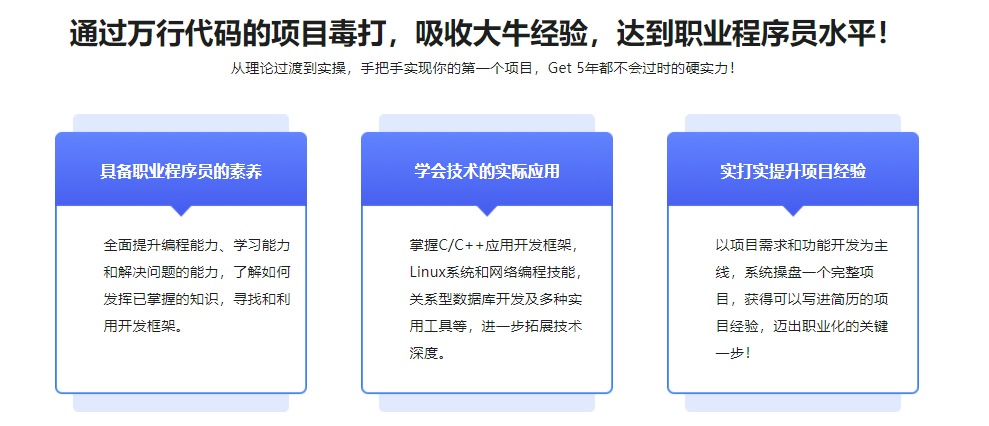 通过万行代码的项目毒打，吸收大牛经验，达到职业程序员水平！

从理论过渡到实操，手把手实现你的第一个项目，Get 5年都不会过时的硬实力！

具备职业程序员的素养

全面提升编程能力、学习能力和解决问题的能力，了解如何发挥已掌握的知识，寻找和利用开发框架。

学会技术的实际应用

掌握C/C++应用开发框架，Linux系统和网络编程技能，关系型数据库开发及多种实用工具等，进一步拓展技术深度。

实打实提升项目经验

以项目需求和功能开发为主线，系统操盘一个完整项目，获得可以写进简历的项目经验，迈出职业化的关键一步！