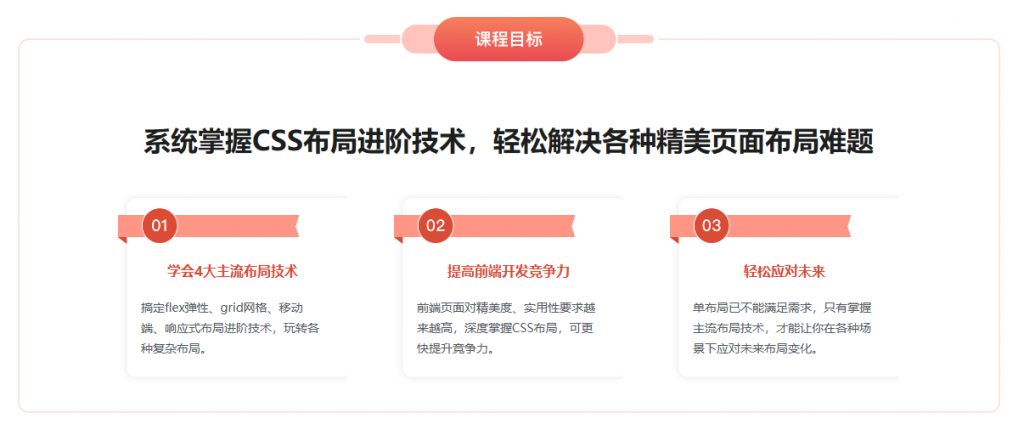 课程目标

系统掌握CSS布局进阶技术，轻松解决各种精美页面布局难题

01

学会4大主流布局技术

搞定flex弹性、grid网格、移动端、响应式布局进阶技术，玩转各种复杂布局。

02

提高前端开发竞争力

前端页面对精美度、实用性要求越来越高，深度掌握CSS布局，可更快提升竞争力。

03

轻松应对未来

单布局已不能满足需求，只有掌握主流布局技术，才能让你在各种场景下应对未来布局变化。